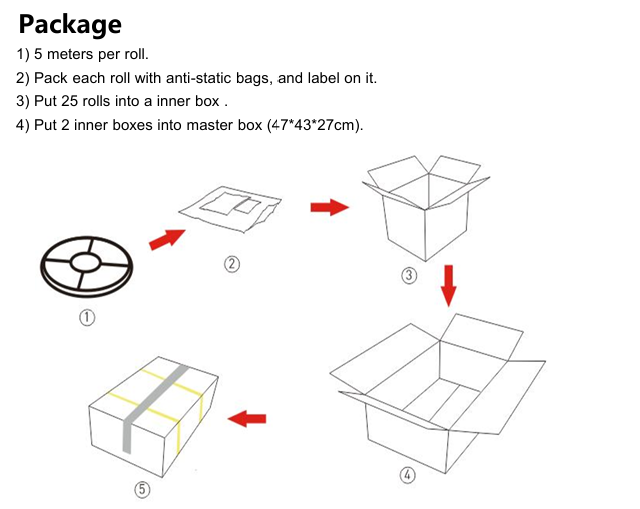 Package

1) 5 meters per roll.

2) Pack each roll with anti-static bags, and label on it.

3) Put 25 rolls into a inner box .

4) Put 2 inner boxes into master box (47*43*27cm).

②

③

①

④

⑤