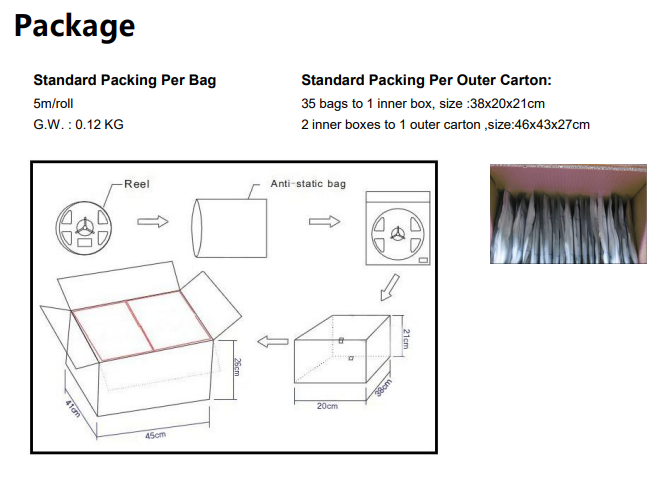 Package

Standard Packing Per Bag
5m/roll
G.W. : 0.12 KG

Standard Packing Per Outer Carton:
35 bags to 1 inner box, size :38x20x21cm
2 inner boxes to 1 outer carton ,size:46x43x27cm

Reel
Anti-static bag
21cm
20cm
38cm
26cm
41cm
45cm